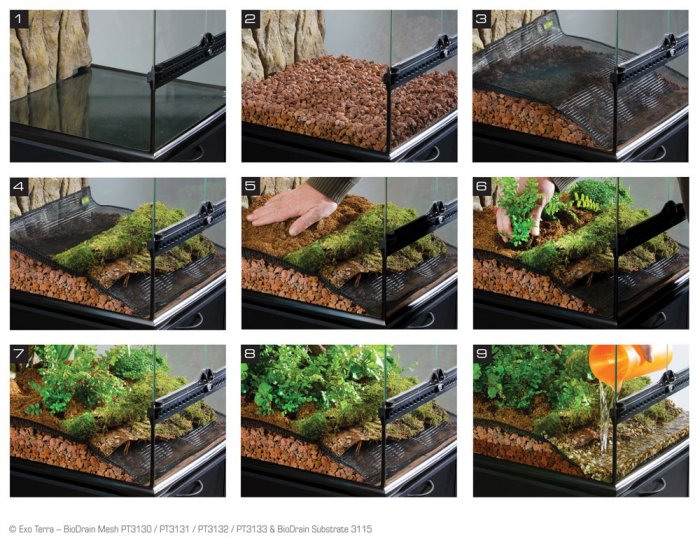 1

2

3

4

5

6

7

8

9

© Exo Terra – BioDrain Mesh PT3130 / PT3131 / PT3132 / PT3133 & BioDrain Substrate 3115